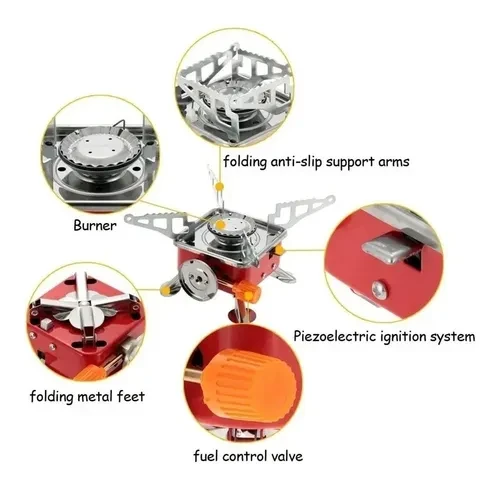 folding anti-slip support arms

Burner

Piezoelectric ignition system

folding metal feet

fuel control valve