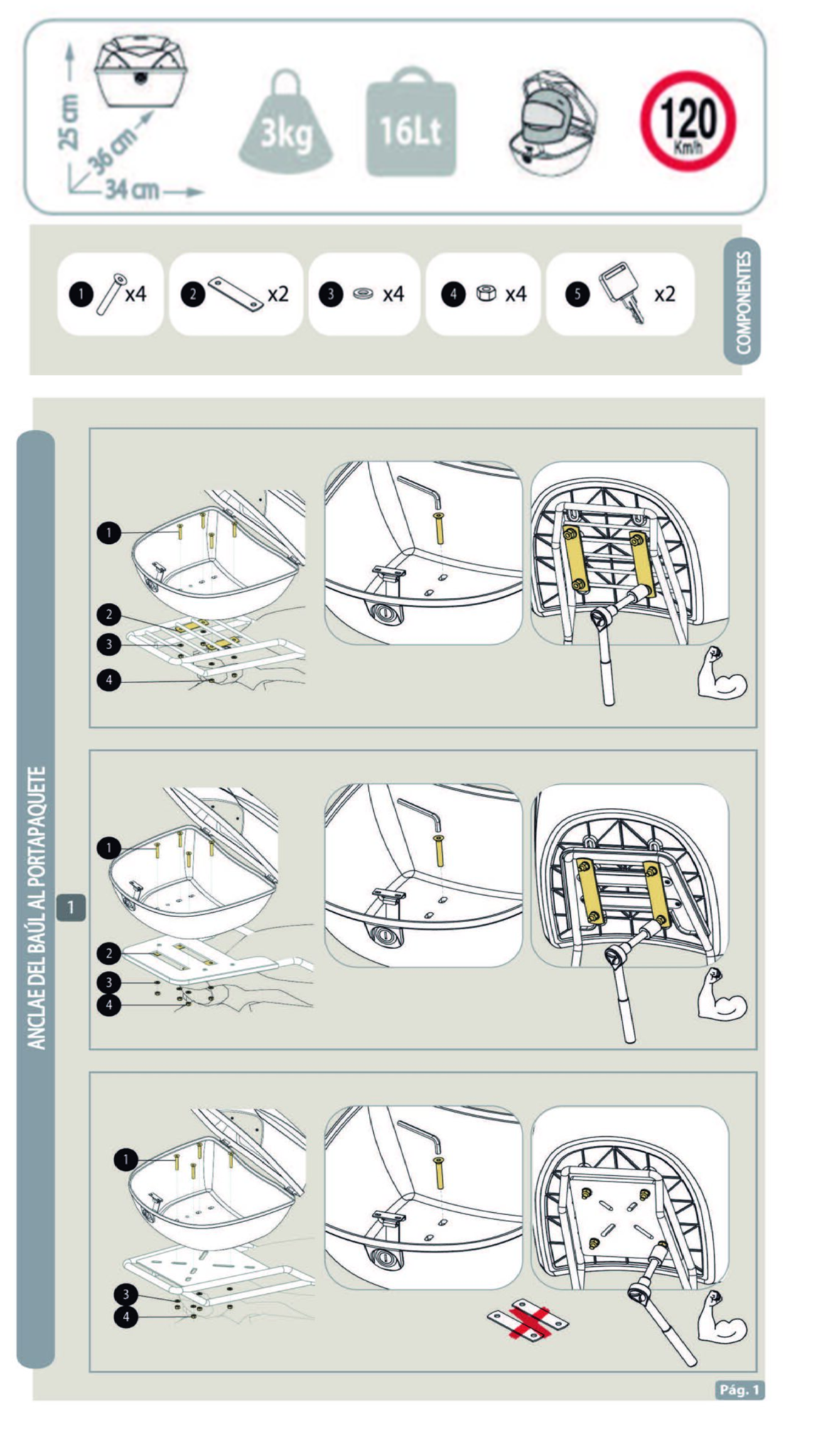 25 cm
36 cm
34 cm
3kg
16Lt
120
Km/h

1 x4
2 x2
3 x4
4 x4
5 x2
COMPONENTES

ANCLAE DEL BAÚL AL PORTAPAQUETE
1

1
2
3
4

1
2
3
4

1
3
4

Pág. 1