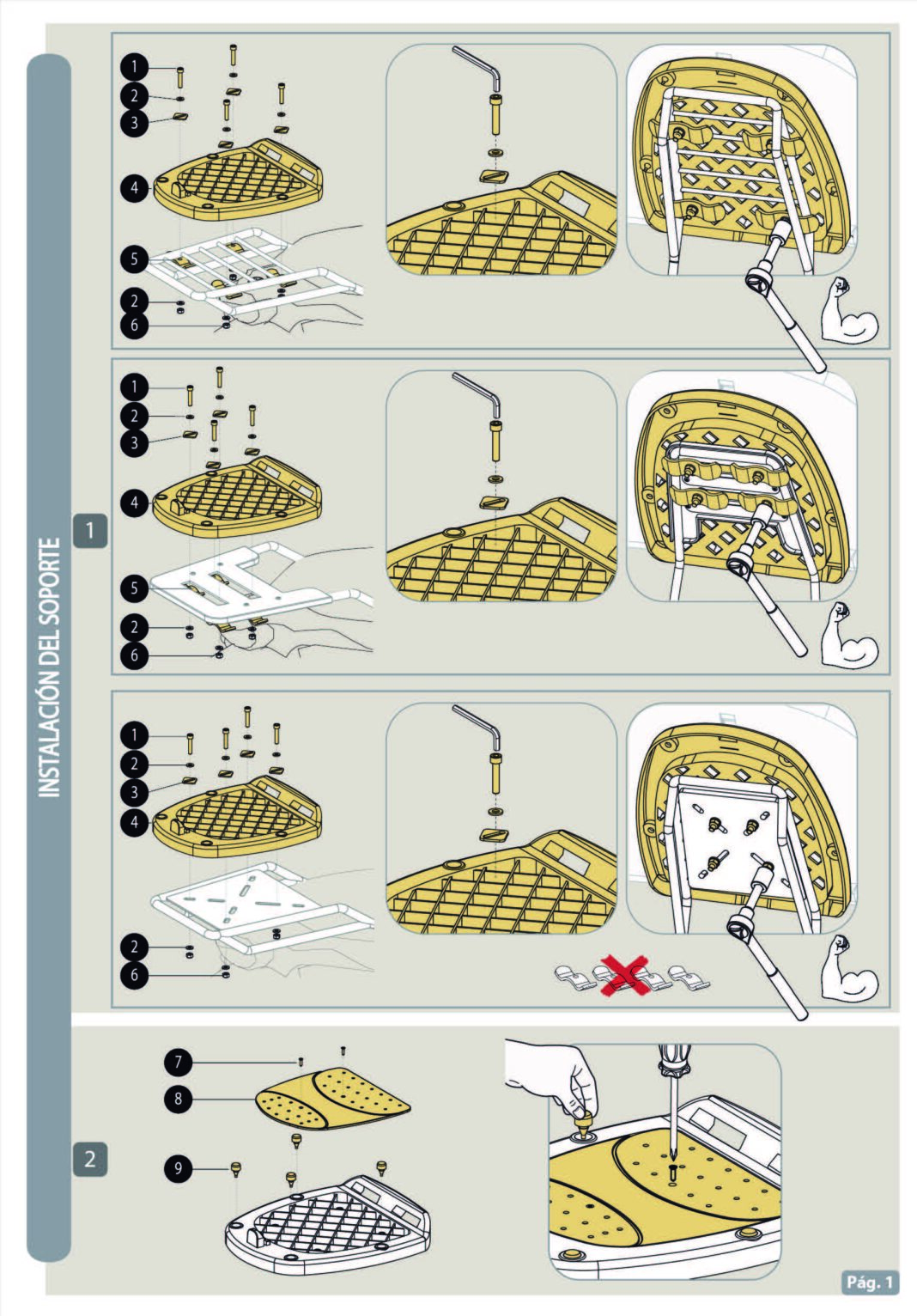 INSTALACIÓN DEL SOPORTE

1

1
2
3
4
5
2
6

1
2
3
4
5
2
6

1
2
3
4
2
6

2

7
8
9

Pág. 1