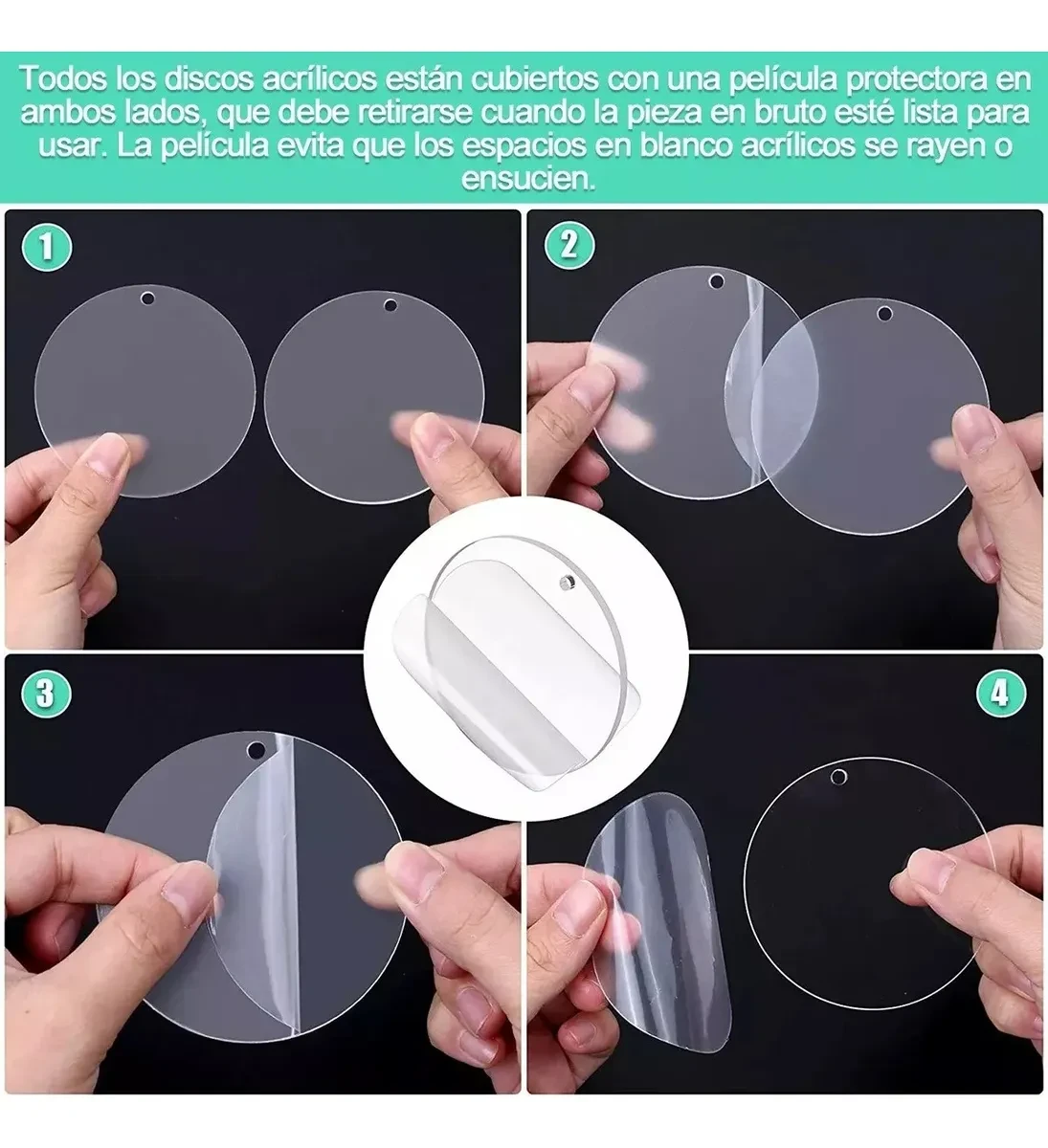 Todos los discos acrílicos están cubiertos con una película protectora en ambos lados, que debe retirarse cuando la pieza en bruto esté lista para usar. La película evita que los espacios en blanco acrílicos se rayen o ensucien.

1

2

3

4