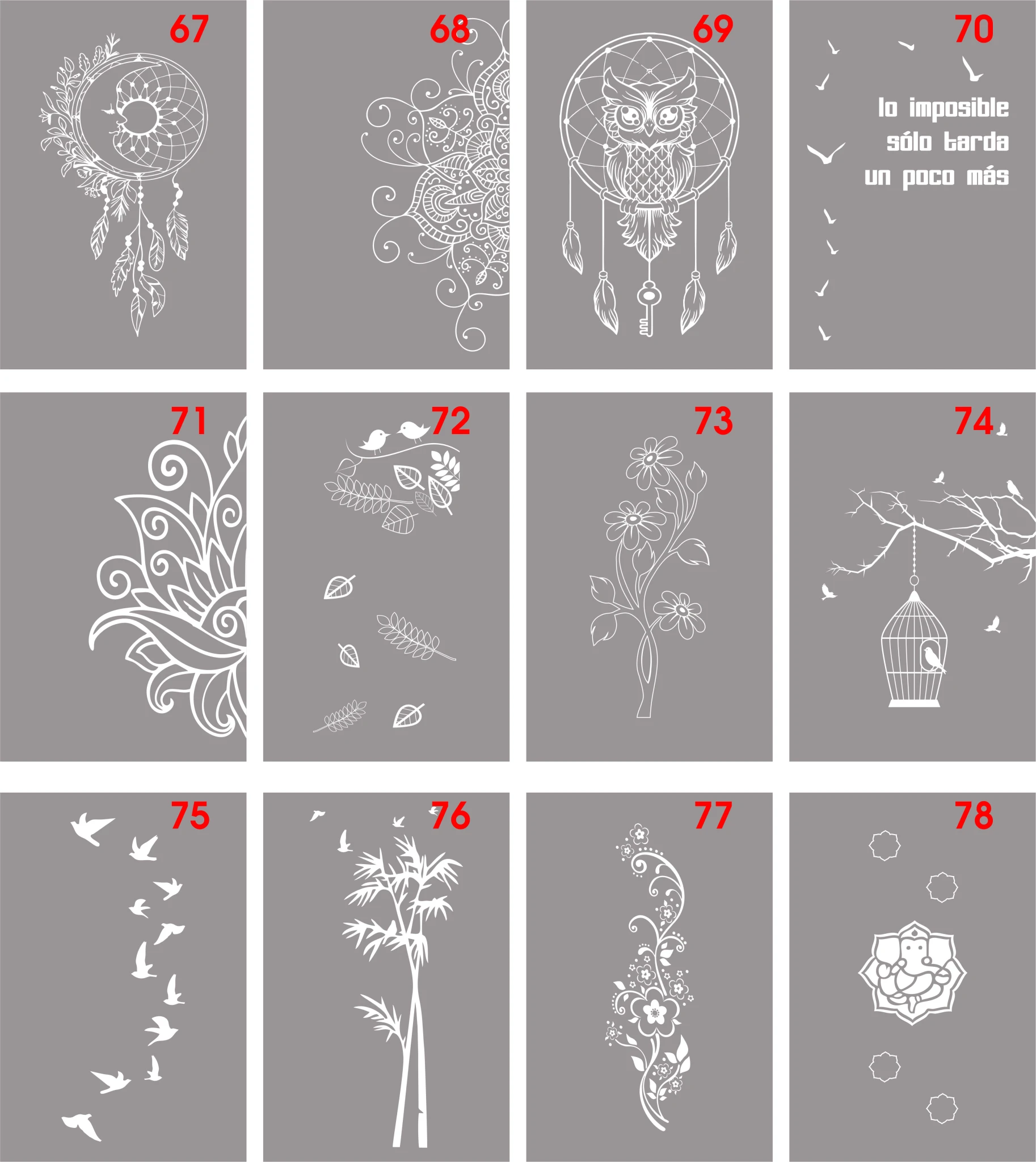 67

68

69

70

lo imposible
sólo tarda
un poco más

71

72

73

74

75

76

77

78