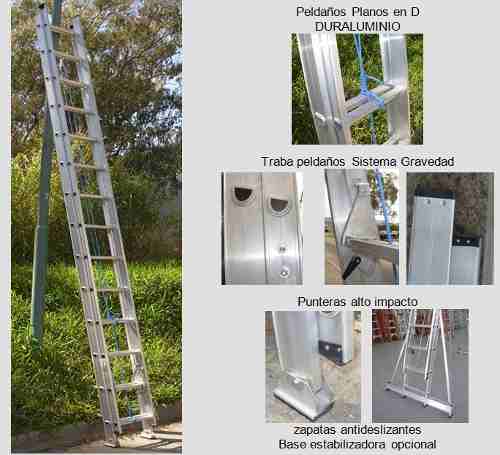 Peldaños Planos en D
DURALUMINIO

Traba peldaños Sistema Gravedad

Punteras alto impacto

zapatas antideslizantes
Base estabilizadora opcional