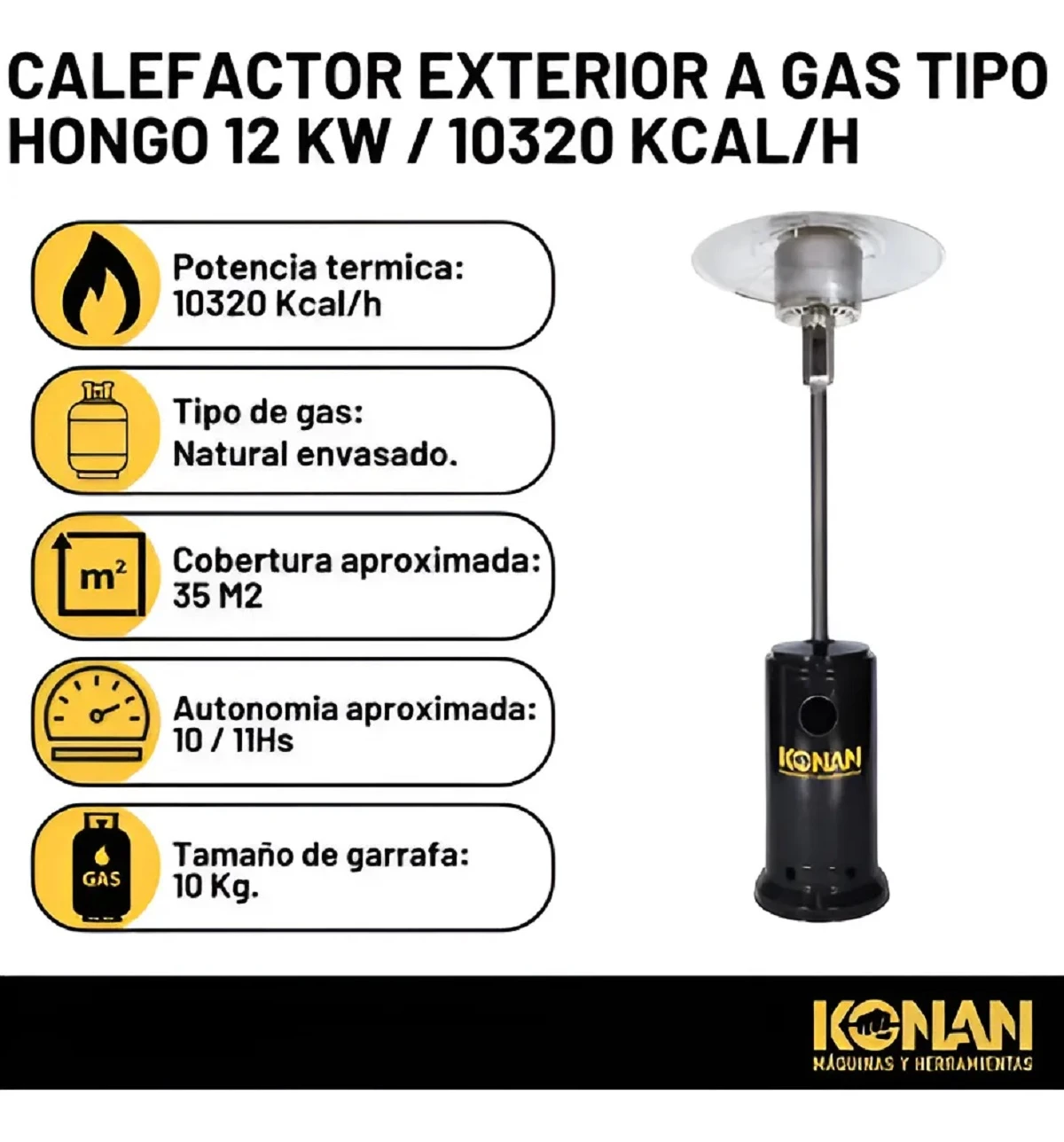 CALEFACTOR EXTERIOR A GAS TIPO HONGO 12 KW / 10320 KCAL/H

Potencia termica:
10320 Kcal/h

Tipo de gas:
Natural envasado.

$m^2$

Cobertura aproximada:
35 M2

Autonomia aproximada:
10 / 11Hs

GAS

Tamaño de garrafa:
10 Kg.

KONAN

KONAN
MÁQUINAS Y HERRAMIENTAS