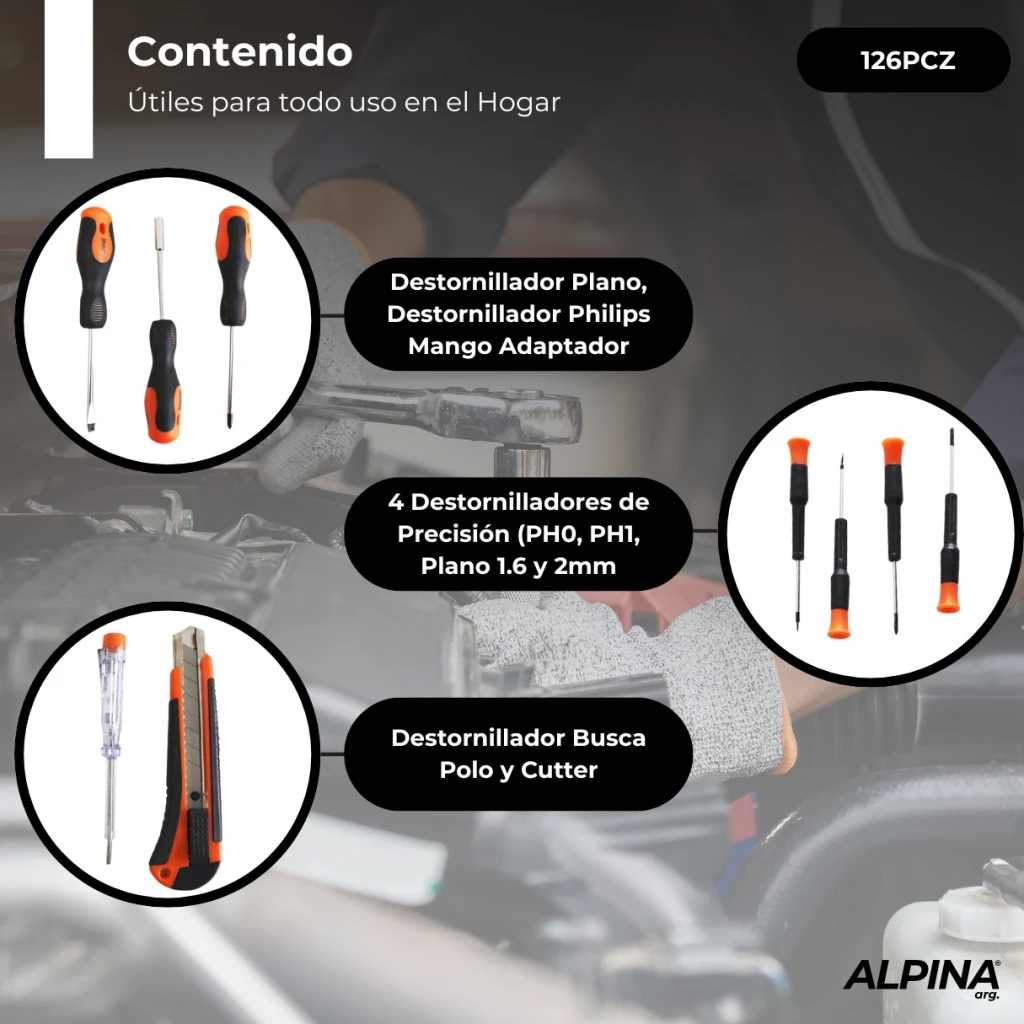 Contenido

Útiles para todo uso en el Hogar

126PCZ

Destornillador Plano, Destornillador Philips Mango Adaptador

4 Destornilladores de Precisión (PH0, PH1, Plano 1.6 y 2mm

Destornillador Busca Polo y Cutter

ALPINA® arg.