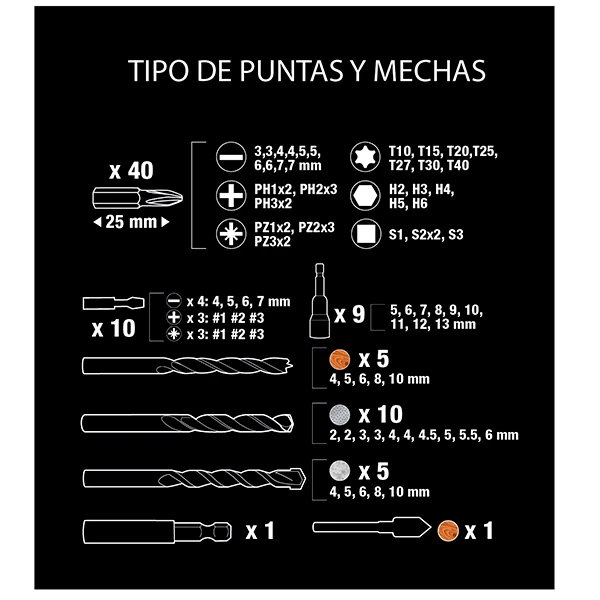 TIPO DE PUNTAS Y MECHAS

x 40

25 mm

3,3,4,4,5,5, 6,6,7,7 mm

PH1x2, PH2x3 PH3x2

PZ1x2, PZ2x3 PZ3x2

T10, T15, T20,T25, T27, T30, T40

H2, H3, H4, H5, H6

S1, S2x2, S3

x 10

x 4: 4, 5, 6, 7 mm
x 3: #1 #2 #3
x 3: #1 #2 #3

x 9

5, 6, 7, 8, 9, 10, 11, 12, 13 mm

x 5
4, 5, 6, 8, 10 mm

x 10
2, 2, 3, 3, 4, 4, 4.5, 5, 5.5, 6 mm

x 5
4, 5, 6, 8, 10 mm

x 1

x 1