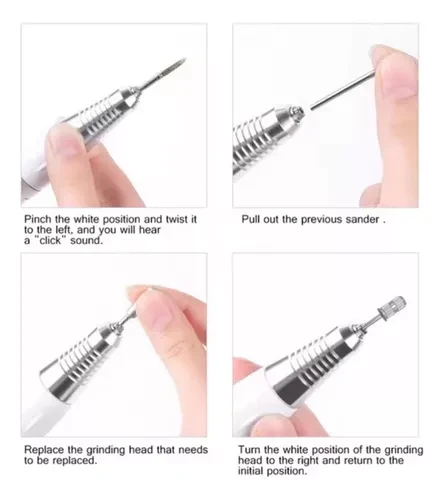 Pinch the white position and twist it to the left, and you will hear a "click" sound.

Pull out the previous sander .

Replace the grinding head that needs to be replaced.

Turn the white position of the grinding head to the right and return to the initial position.