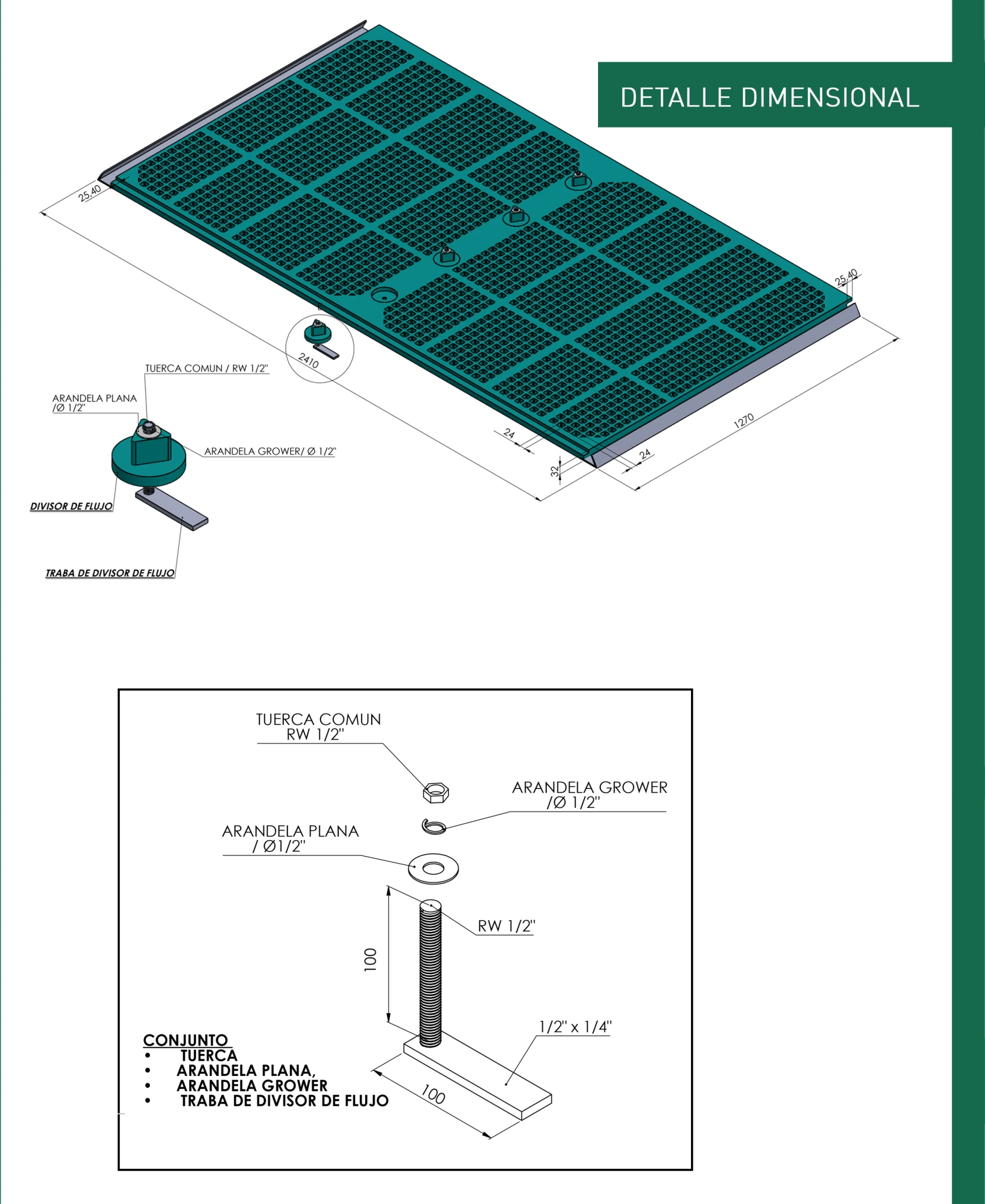 DETALLE DIMENSIONAL

25,40

25,40

2410

1270

24

24

32

TUERCA COMUN / RW 1/2"

ARANDELA PLANA /Ø 1/2"

ARANDELA GROWER/ Ø 1/2"

DIVISOR DE FLUJO

TRABA DE DIVISOR DE FLUJO

TUERCA COMUN RW 1/2"

ARANDELA GROWER /Ø 1/2"

ARANDELA PLANA / Ø1/2"

RW 1/2"

100

1/2" x 1/4"

100

CONJUNTO
• TUERCA
• ARANDELA PLANA,
• ARANDELA GROWER
• TRABA DE DIVISOR DE FLUJO