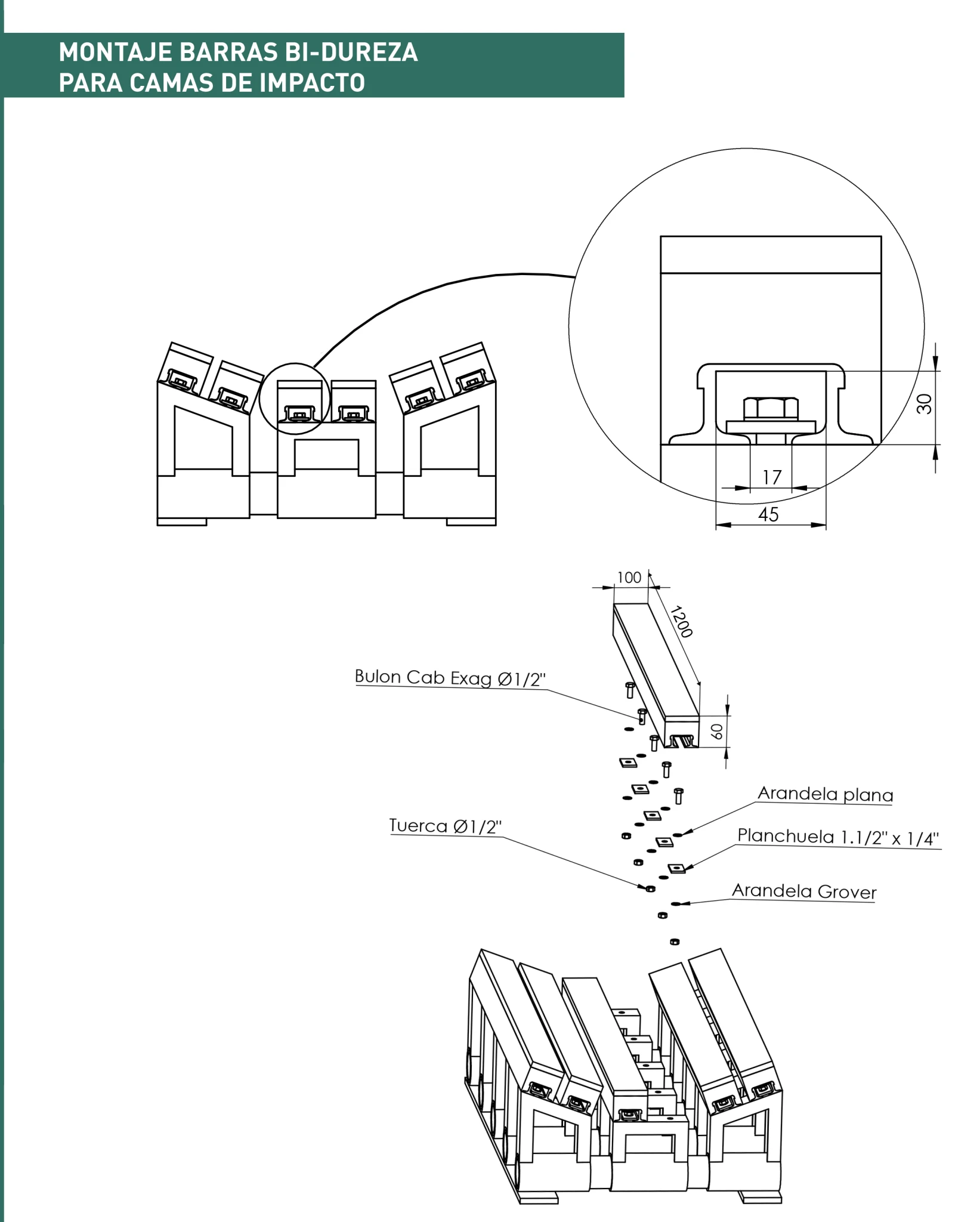 MONTAJE BARRAS BI-DUREZA
PARA CAMAS DE IMPACTO

30

17

45

100

1200

60

Bulon Cab Exag Ø1/2"

Arandela plana

Tuerca Ø1/2"

Planchuela 1.1/2" x 1/4"

Arandela Grover