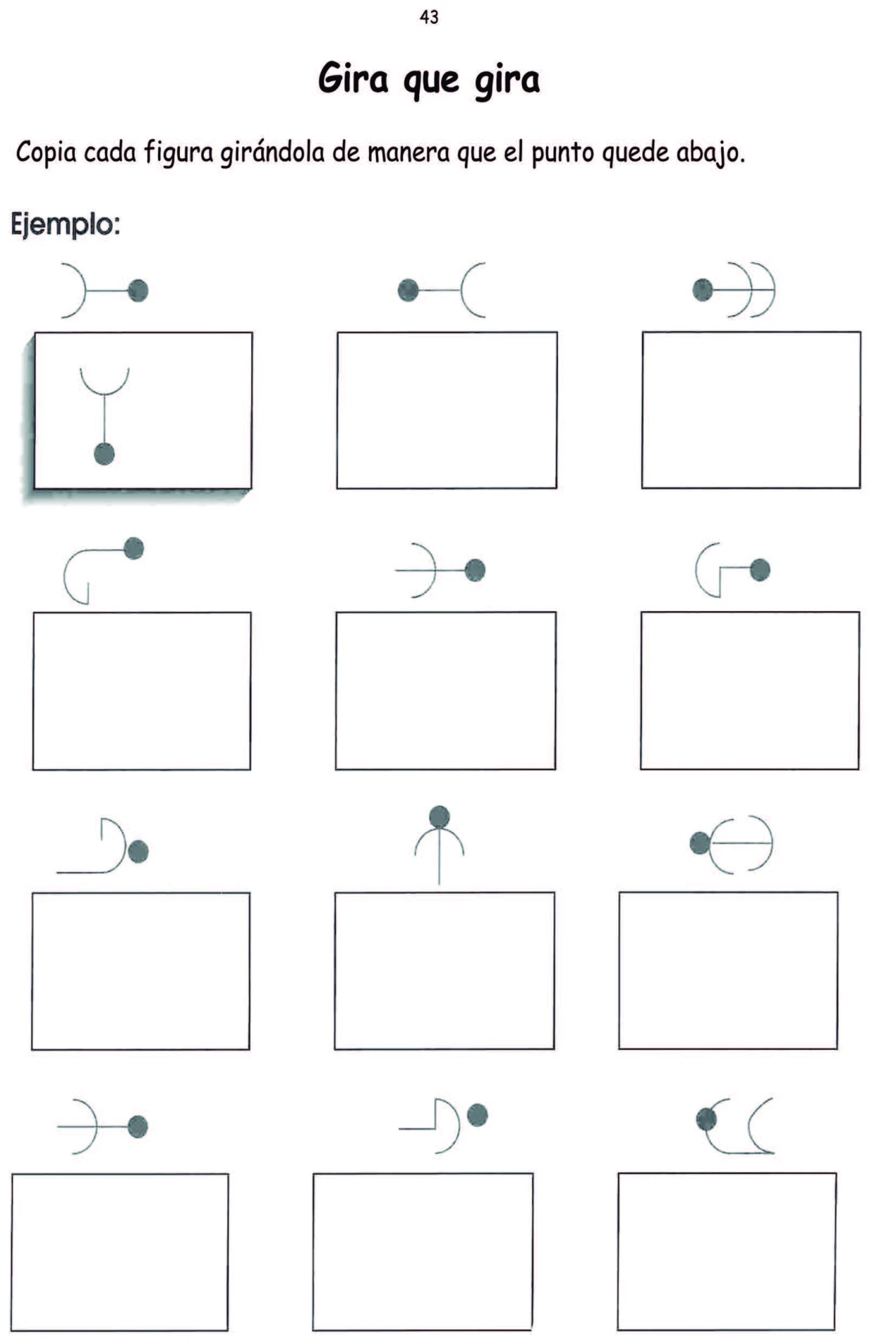 43

Gira que gira

Copia cada figura girándola de manera que el punto quede abajo.

Ejemplo: