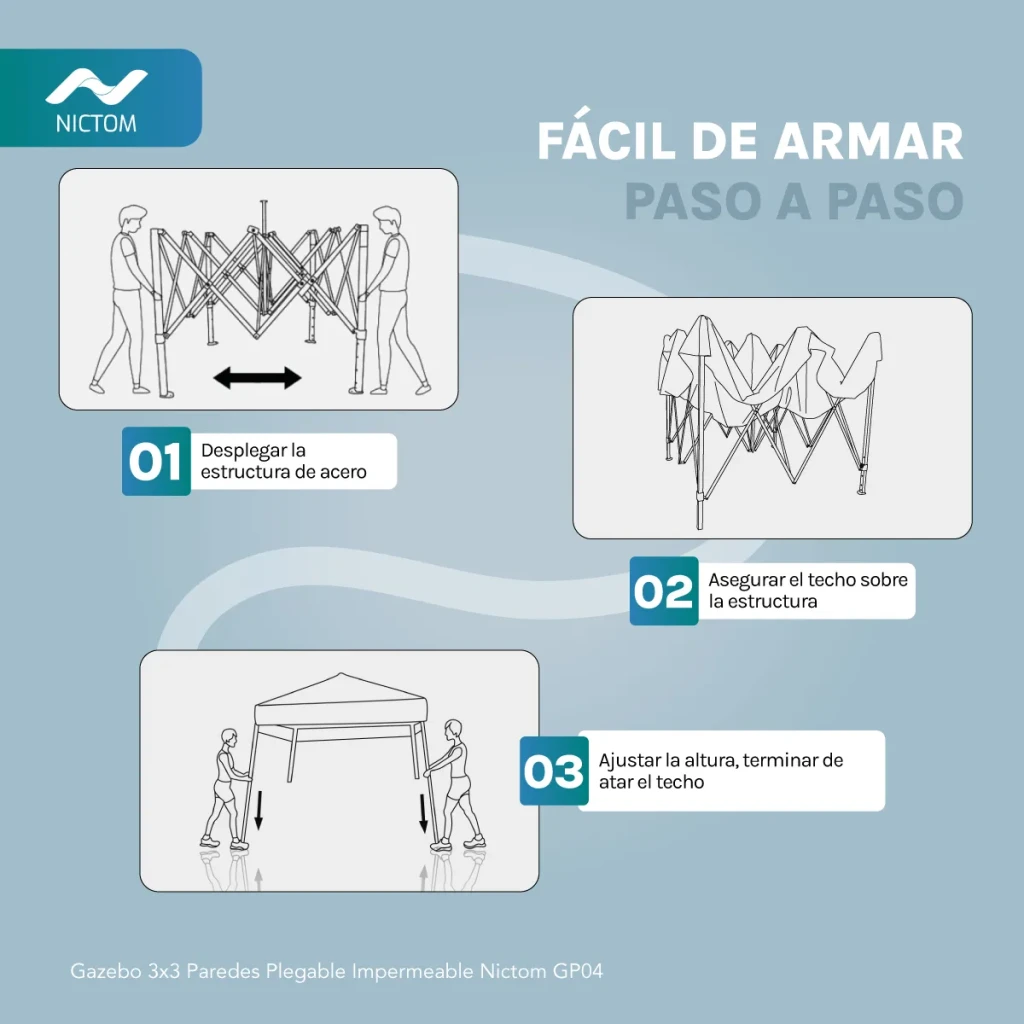 NICTOM

FÁCIL DE ARMAR
PASO A PASO

01 Desplegar la estructura de acero

02 Asegurar el techo sobre la estructura

03 Ajustar la altura, terminar de atar el techo

Gazebo 3x3 Paredes Plegable Impermeable Nictom GP04