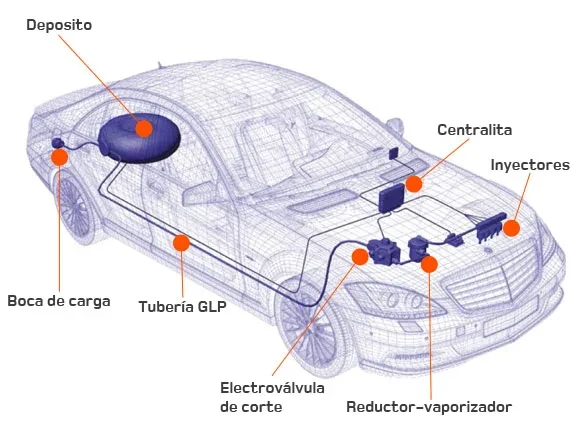 Deposito

Centralita

Inyectores

Boca de carga

Tubería GLP

Electroválvula de corte

Reductor-vaporizador