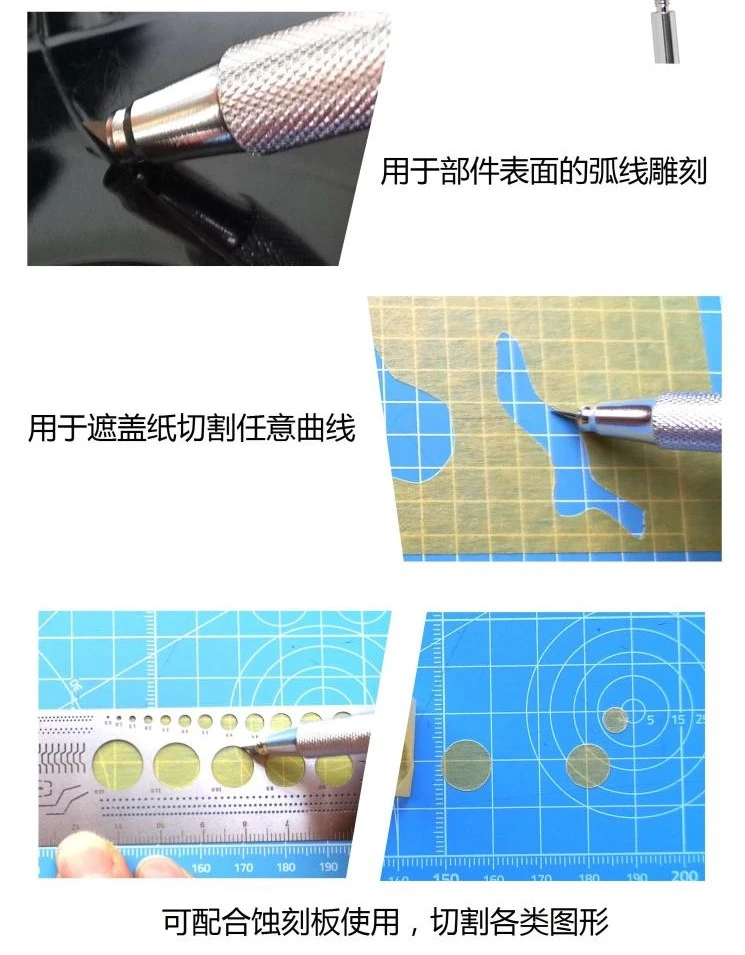 用于部件表面的弧线雕刻

用于遮盖纸切割任意曲线

160 170 180 190

5 15 25

150 160 170 180 190 200

可配合蚀刻板使用，切割各类图形